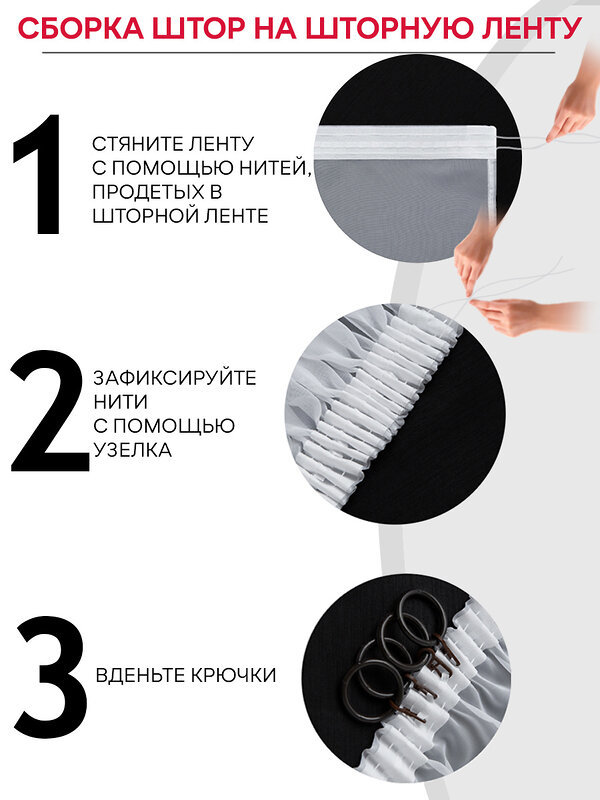 СБОРКА ШТОР НА ШТОРНУЮ ЛЕНТУ

1 СТЯНИТЕ ЛЕНТУ С ПОМОЩЬЮ НИТЕЙ, ПРОДЕТЫХ В ШТОРНОЙ ЛЕНТЕ

2 ЗАФИКСИРУЙТЕ НИТИ С ПОМОЩЬЮ УЗЕЛКА

3 ВДЕНЬТЕ КРЮЧКИ