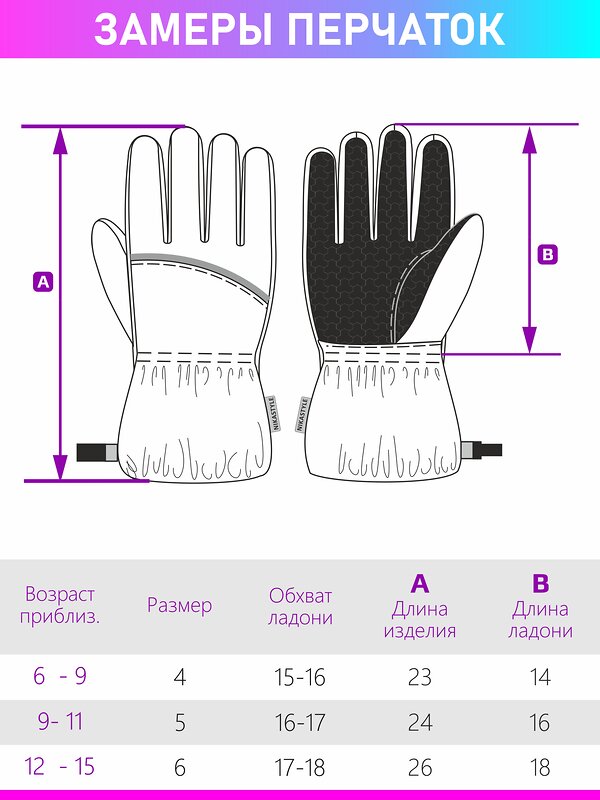 ЗАМЕРЫ ПЕРЧАТОК

A

B

NIKASTYLE

NIKASTYLE

| Возраст приблиз. | Размер | Обхват ладони | A Длина изделия | B Длина ладони |
|---|---|---|---|---|
| 6 - 9 | 4 | 15-16 | 23 | 14 |
| 9- 11 | 5 | 16-17 | 24 | 16 |
| 12 - 15 | 6 | 17-18 | 26 | 18 |