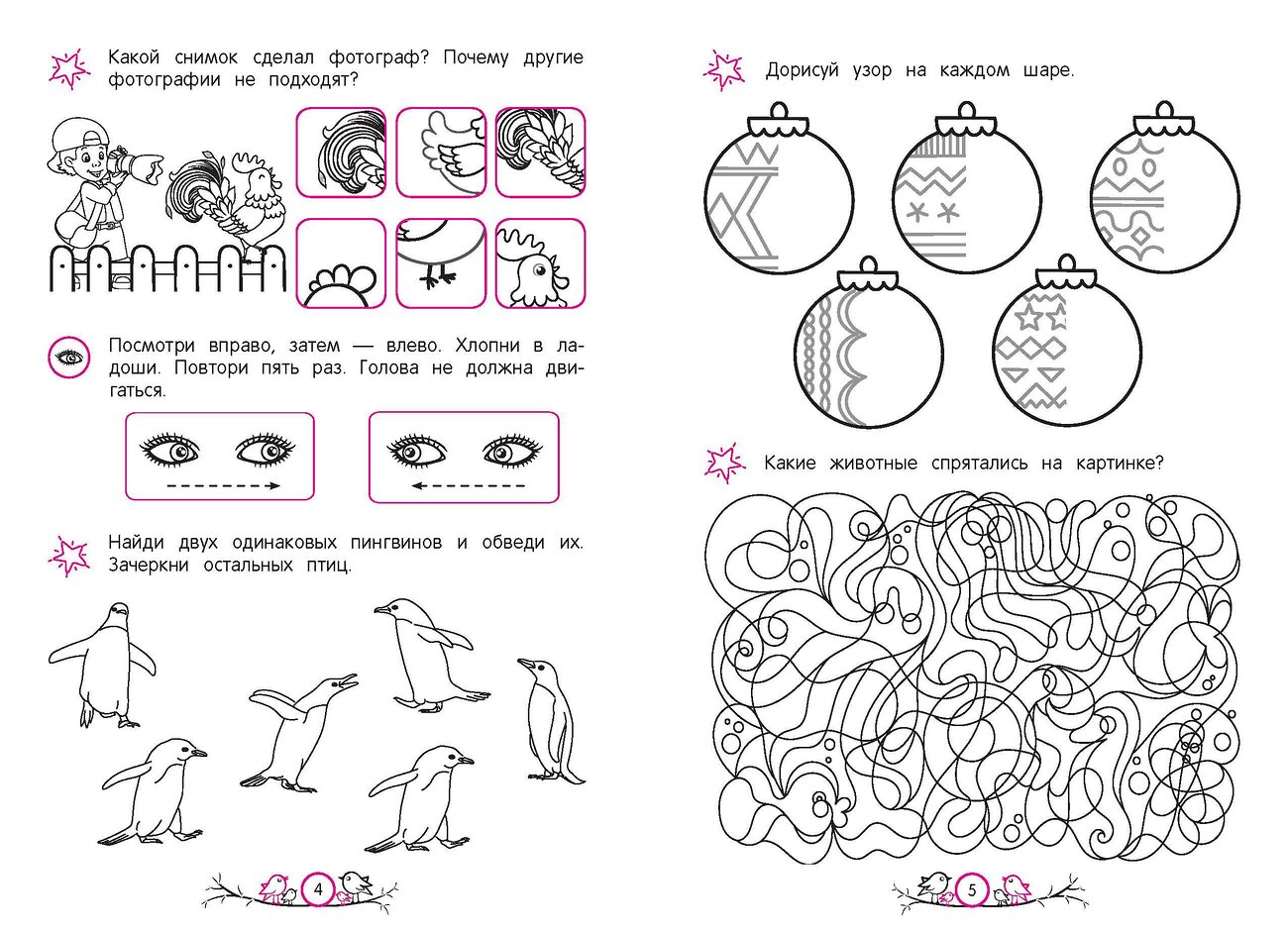 Какой снимок сделал фотограф? Почему другие фотографии не подходят?

Посмотри вправо, затем — влево. Хлопни в ладоши. Повтори пять раз. Голова не должна двигаться.

Найди двух одинаковых пингвинов и обведи их. Зачеркни остальных птиц.

4

Дорисуй узор на каждом шаре.

Какие животные спрятались на картинке?

5