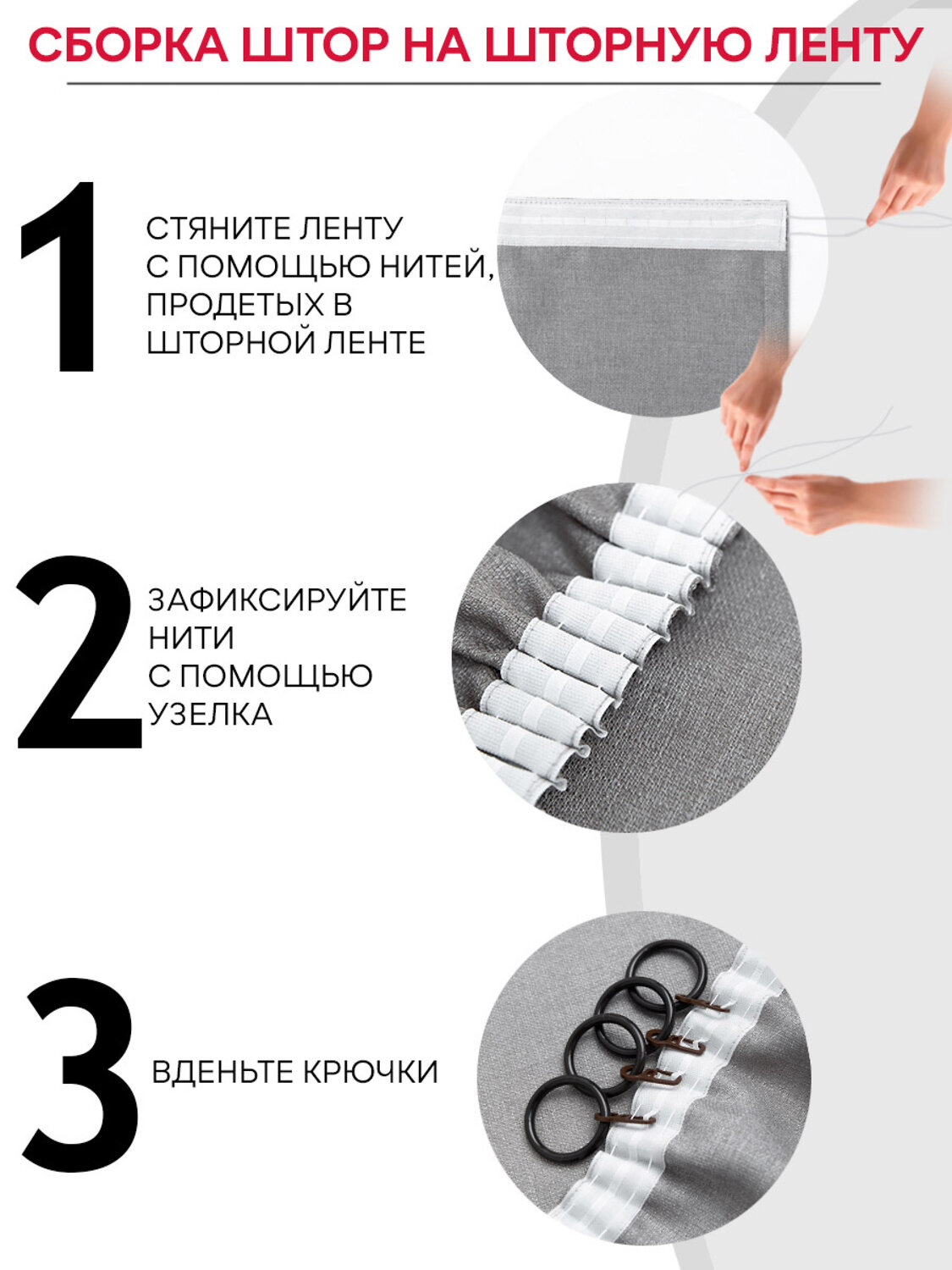 СБОРКА ШТОР НА ШТОРНУЮ ЛЕНТУ

1

СТЯНИТЕ ЛЕНТУ С ПОМОЩЬЮ НИТЕЙ, ПРОДЕТЫХ В ШТОРНОЙ ЛЕНТЕ

2

ЗАФИКСИРУЙТЕ НИТИ С ПОМОЩЬЮ УЗЕЛКА

3

ВДЕНЬТЕ КРЮЧКИ