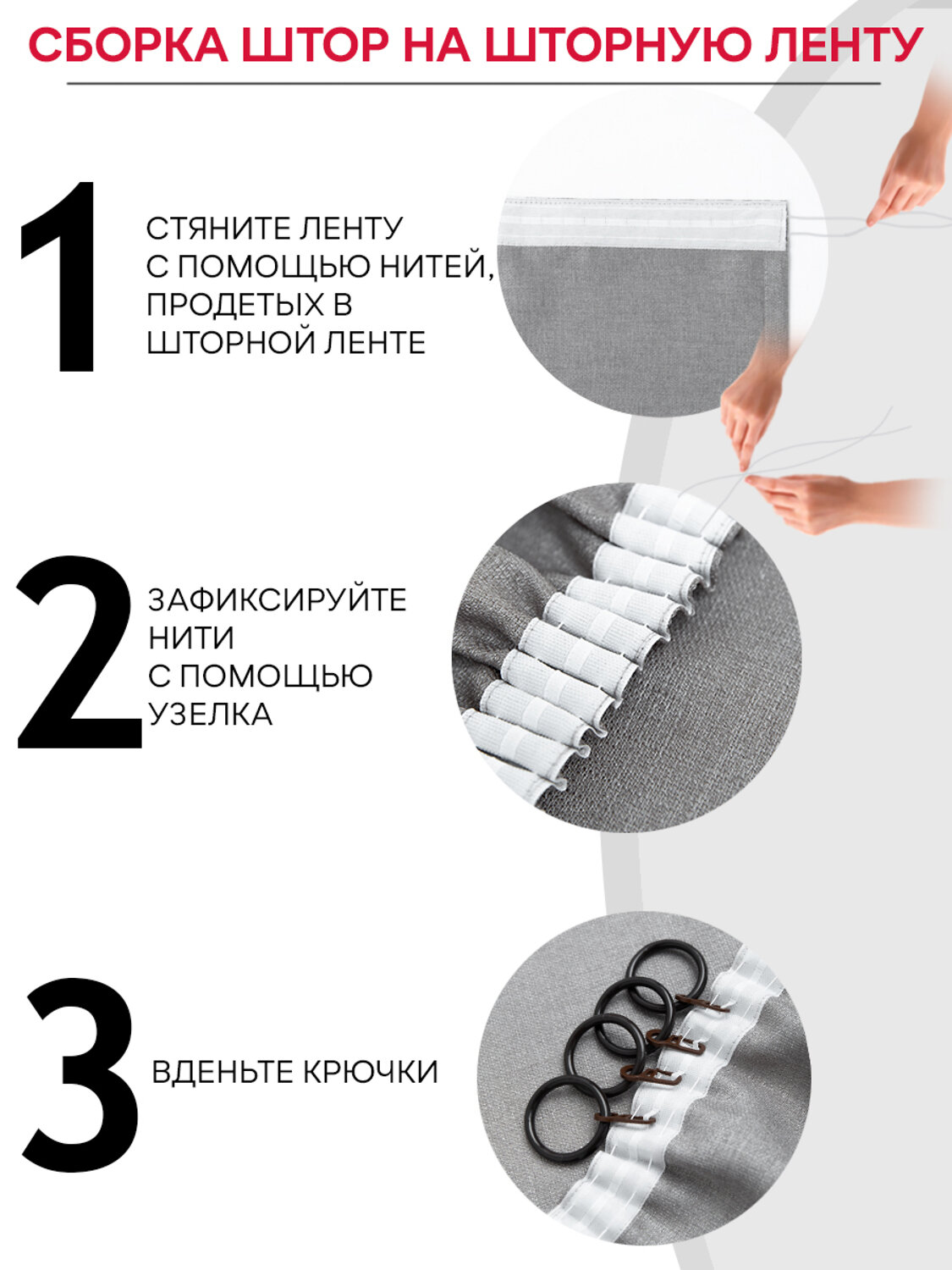 СБОРКА ШТОР НА ШТОРНУЮ ЛЕНТУ

1

СТЯНИТЕ ЛЕНТУ С ПОМОЩЬЮ НИТЕЙ, ПРОДЕТЫХ В ШТОРНОЙ ЛЕНТЕ

2

ЗАФИКСИРУЙТЕ НИТИ С ПОМОЩЬЮ УЗЕЛКА

3

ВДЕНЬТЕ КРЮЧКИ